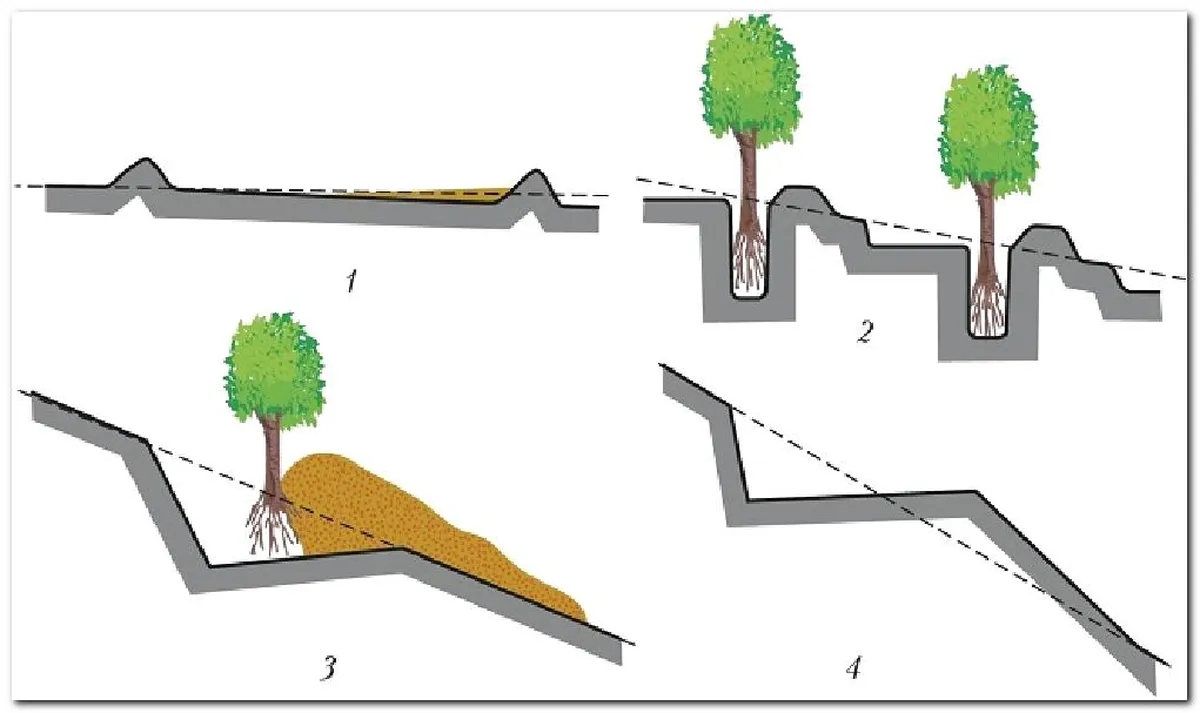 1

2

3

4